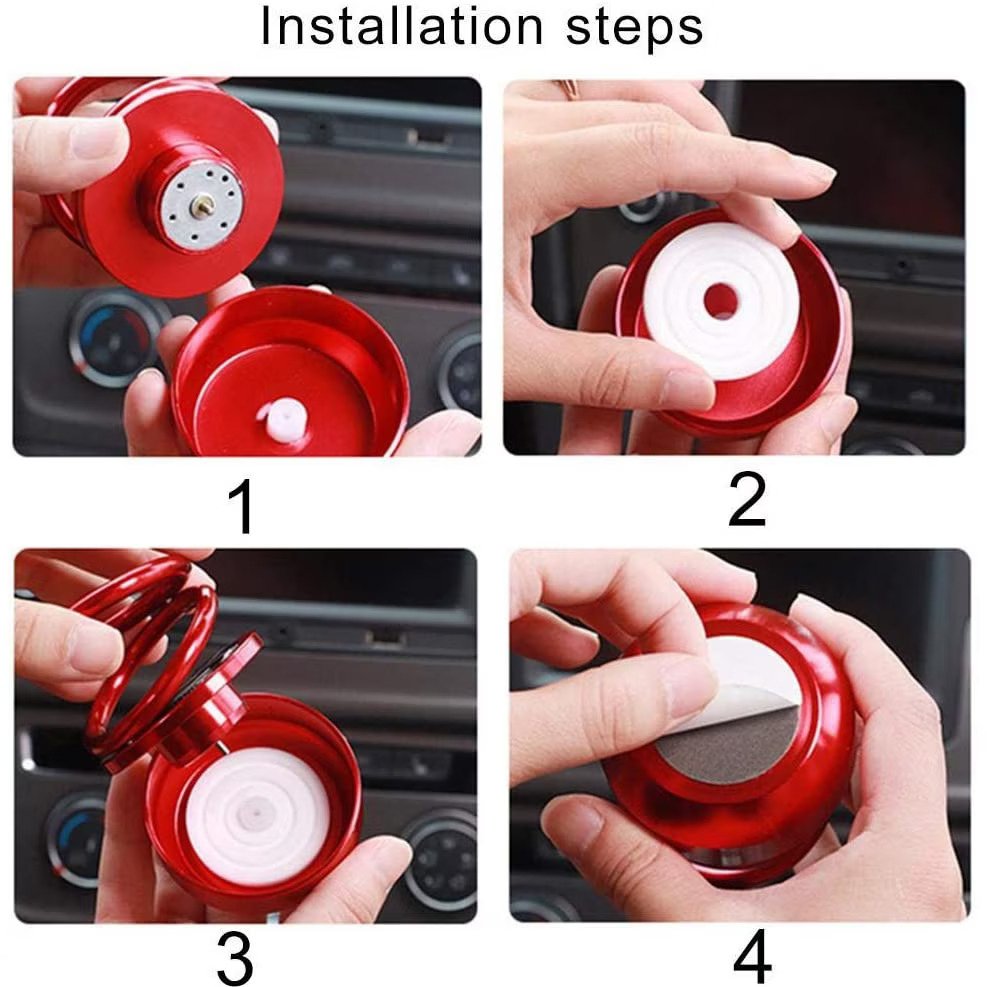 Installation steps

1

2

3

4