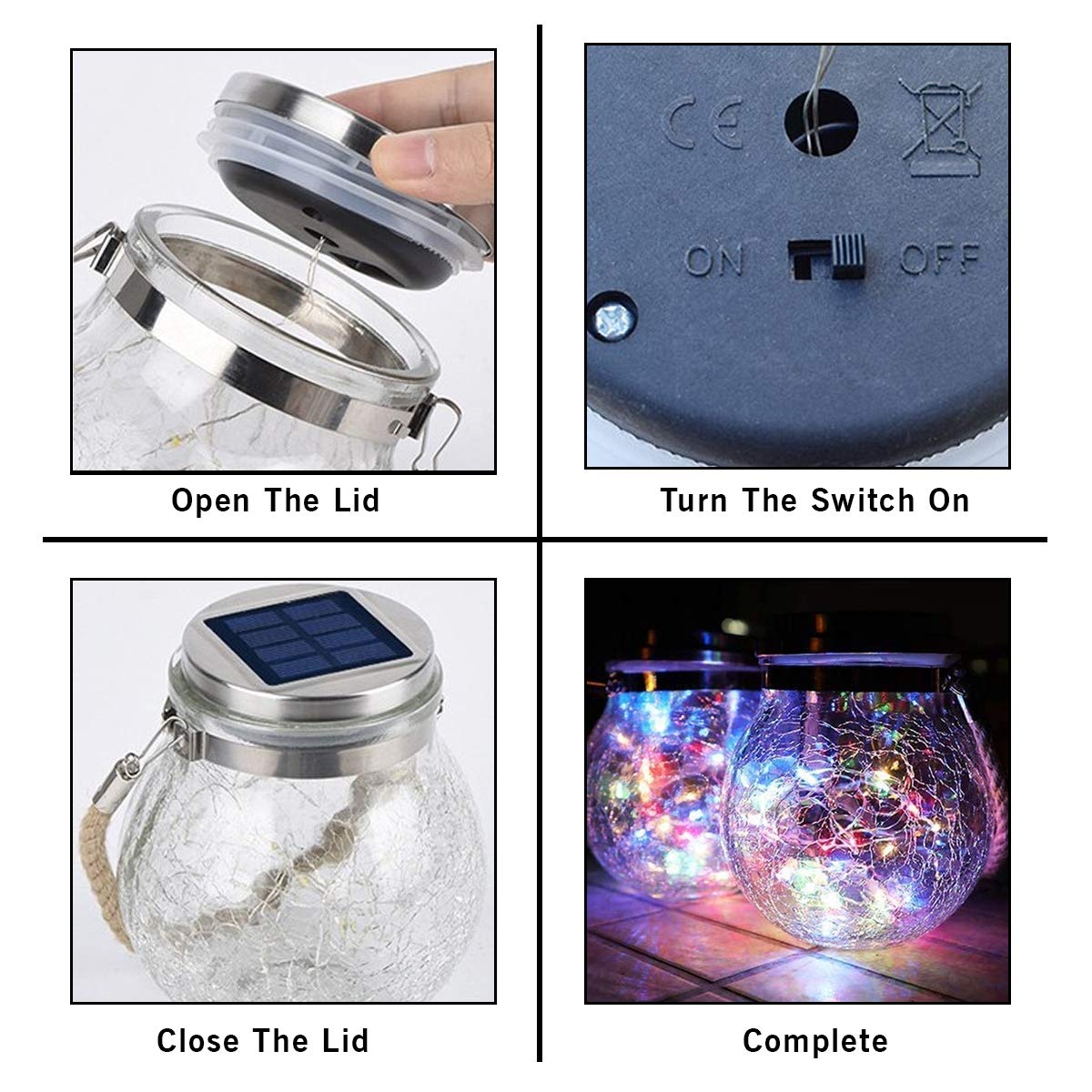 Open The Lid

CE

ON OFF

Turn The Switch On

Close The Lid

Complete