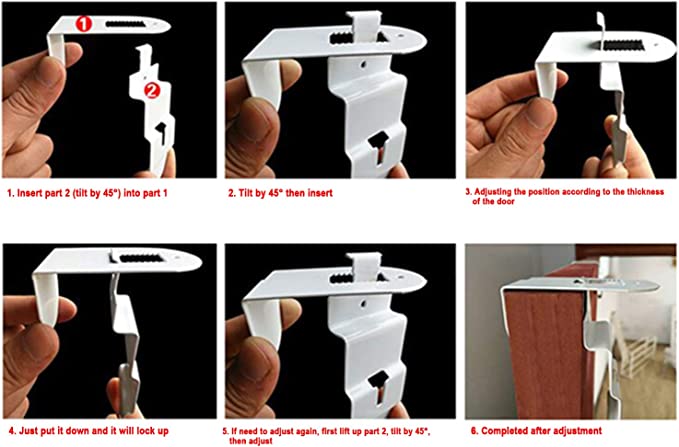 1

2

1. Insert part 2 (tilt by 45°) into part 1

2. Tilt by 45° then insert

3. Adjusting the position according to the thickness of the door

4. Just put it down and it will lock up

5. If need to adjust again, first lift up part 2, tilt by 45°, then adjust

6. Completed after adjustment