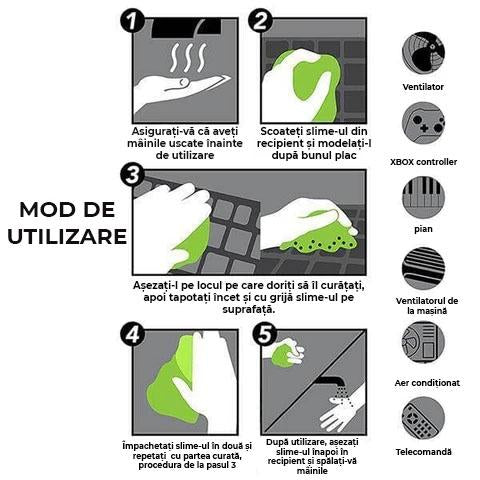 MOD DE UTILIZARE

1
Asigurați-vă că aveți mâinile uscate înainte de utilizare

2
Scoateți slime-ul din recipient și modelați-l după bunul plac

3
Așezați-l pe locul pe care doriți să îl curățați, apoi tapotați încet și cu grijă slime-ul pe suprafață.

4
Împachetați slime-ul în două și repetați cu partea curată, procedura de la pasul 3

5
După utilizare, așezați slime-ul înapoi în recipient și spălați-vă mâinile

Ventilator

XBOX controller

pian

Ventilatorul de la mașină

Aer condiționat

Telecomandă