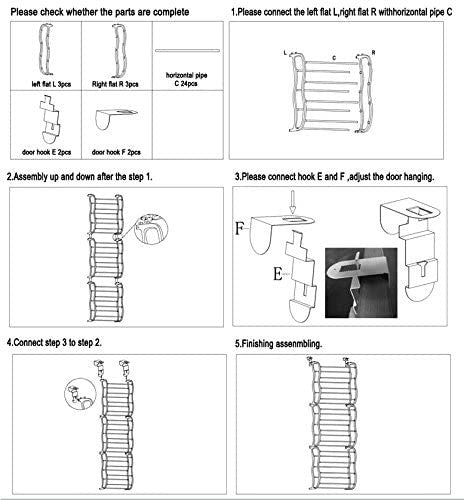 Please check whether the parts are complete

| left flat L 3pcs | Right flat R 3pcs | horizontal pipe C 24pcs |
|---|---|---|
| door hook E 2pcs | door hook F 2pcs | |

1.Please connect the left flat L,right flat R withhorizontal pipe C

L C R

2.Assembly up and down after the step 1.

3.Please connect hook E and F ,adjust the door hanging.

F

E

4.Connect step 3 to step 2.

5.Finishing assenmbling.