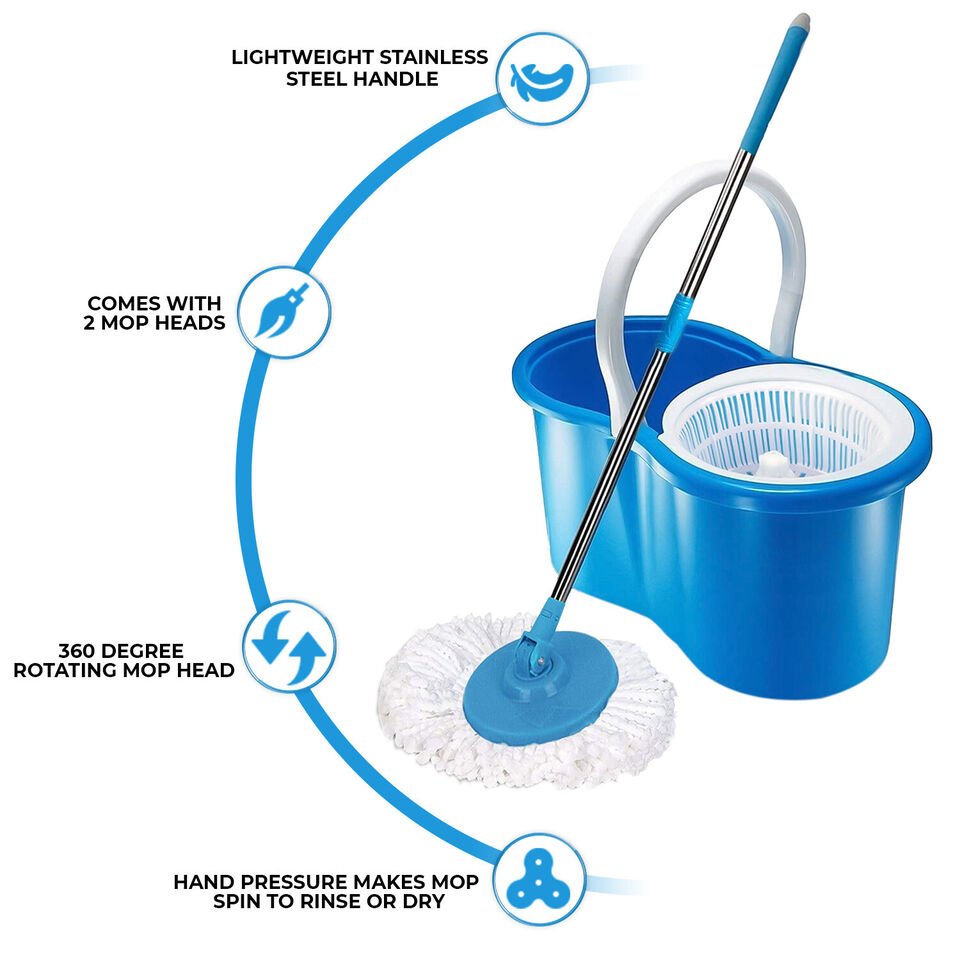 LIGHTWEIGHT STAINLESS STEEL HANDLE

COMES WITH 2 MOP HEADS

360 DEGREE ROTATING MOP HEAD

HAND PRESSURE MAKES MOP SPIN TO RINSE OR DRY