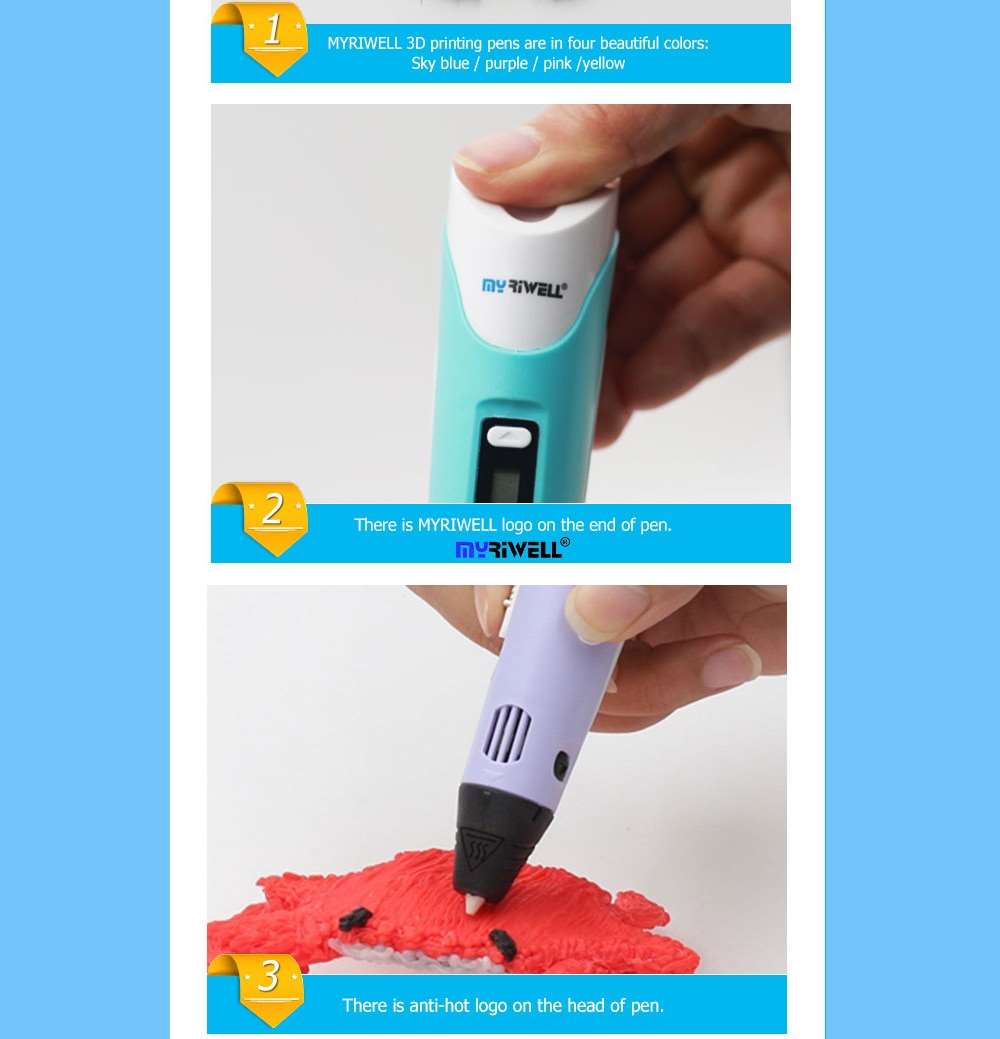 1

MYRIWELL 3D printing pens are in four beautiful colors:
Sky blue / purple / pink /yellow

MYRIWELL®

2

There is MYRIWELL logo on the end of pen.
MYRIWELL®

3

There is anti-hot logo on the head of pen.