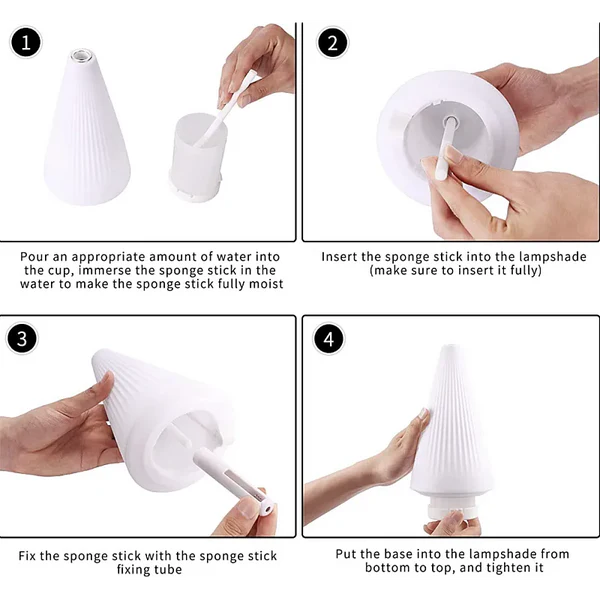 1

Pour an appropriate amount of water into the cup, immerse the sponge stick in the water to make the sponge stick fully moist

2

Insert the sponge stick into the lampshade (make sure to insert it fully)

3

Fix the sponge stick with the sponge stick fixing tube

4

Put the base into the lampshade from bottom to top, and tighten it