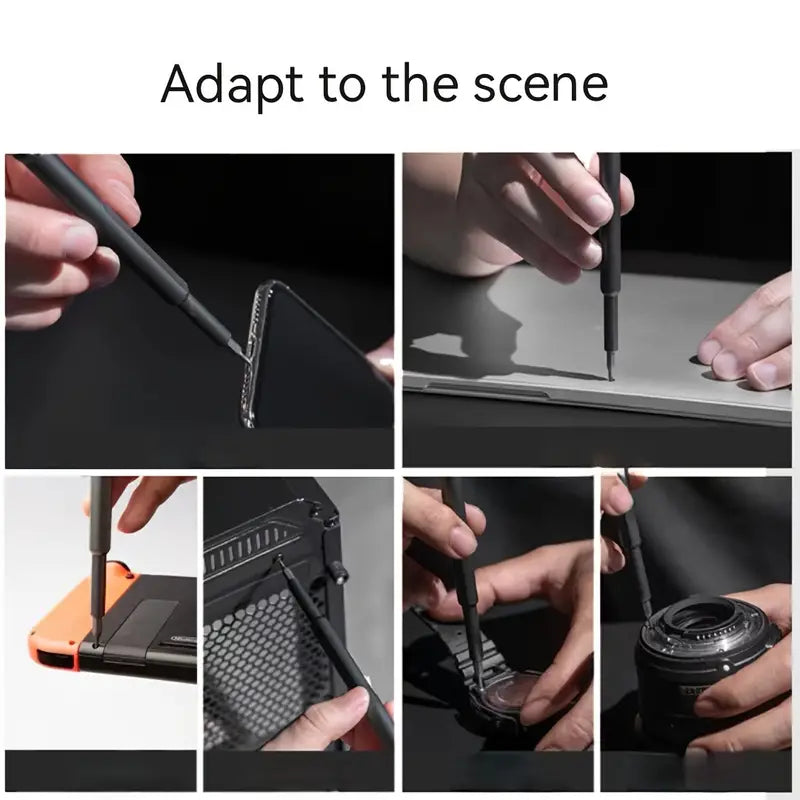 Adapt to the scene